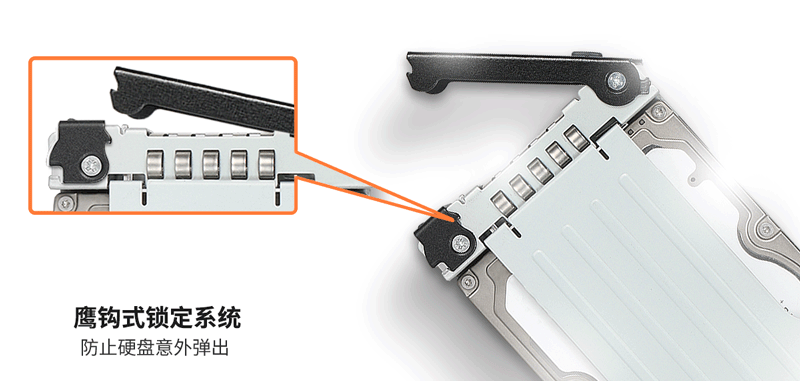 鹰钩式锁定系统
防止硬盘意外弹出