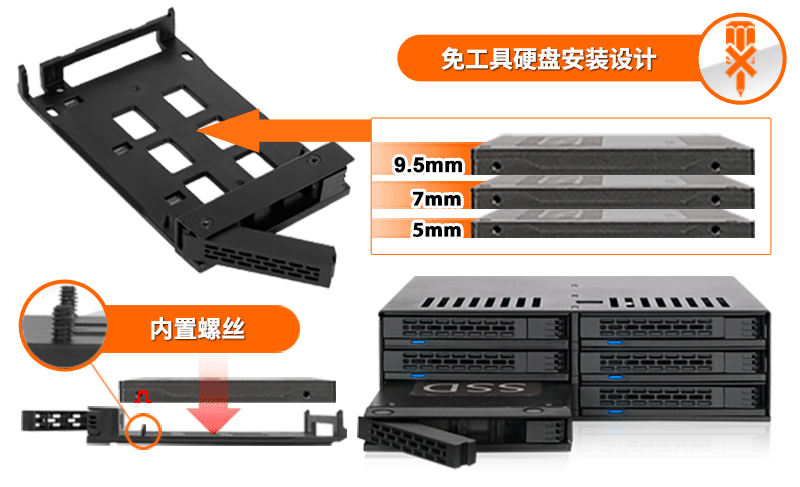 免工具硬盘安装设计

9.5mm

7mm

5mm

内置螺丝

SSD