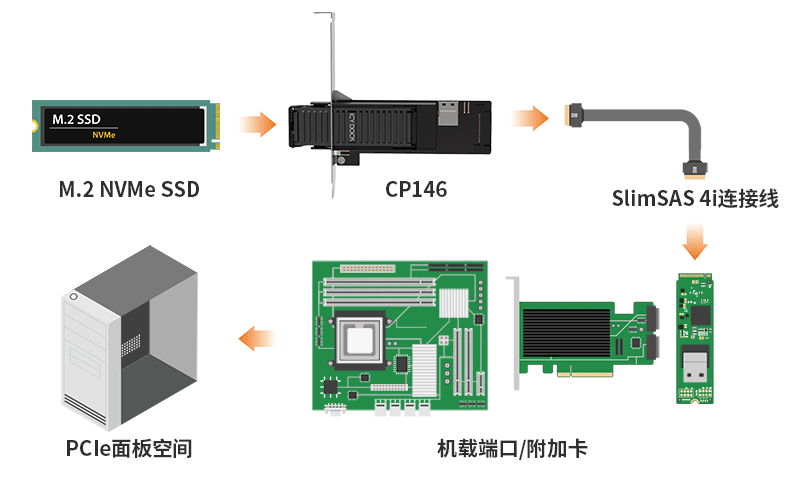 M.2 SSD
NVMe
M.2 NVMe SSD

ICY DOCK
CP146

SlimSAS 4i连接线

机载端口/附加卡

PCIe面板空间