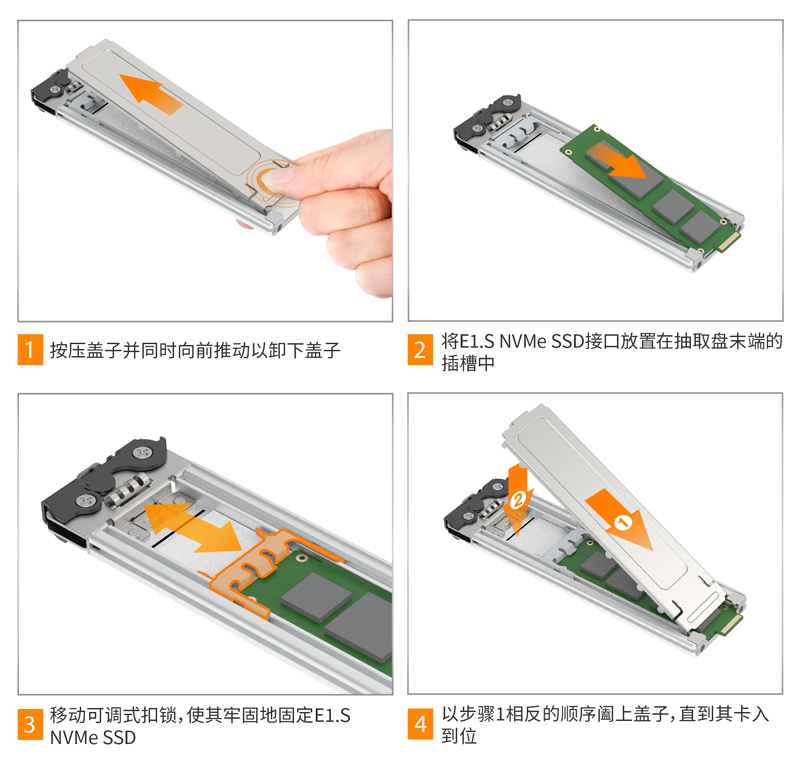 1 按压盖子并同时向前推动以卸下盖子

2 将E1.S NVMe SSD接口放置在抽取盘末端的插槽中

3 移动可调式扣锁，使其牢固地固定E1.S NVMe SSD

2

1

4 以步骤1相反的顺序阖上盖子，直到其卡入到位