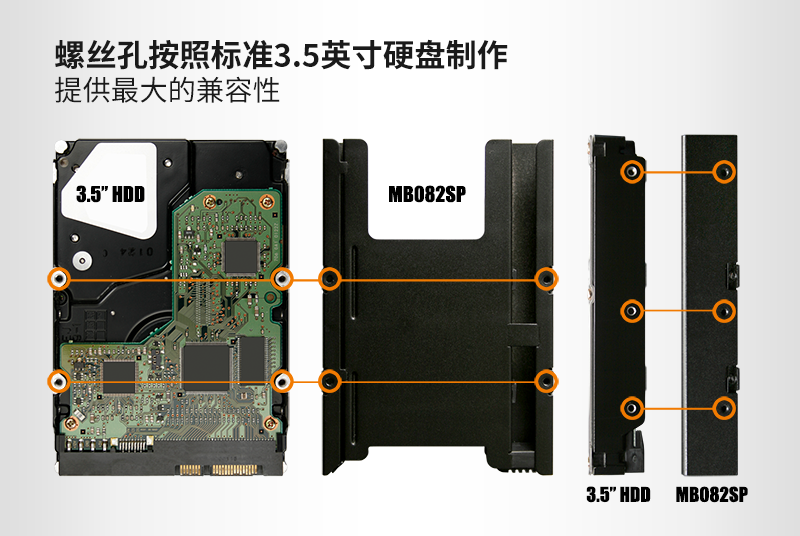 螺丝孔按照标准3.5英寸硬盘制作
提供最大的兼容性

3.5" HDD

MB082SP

3.5" HDD

MB082SP