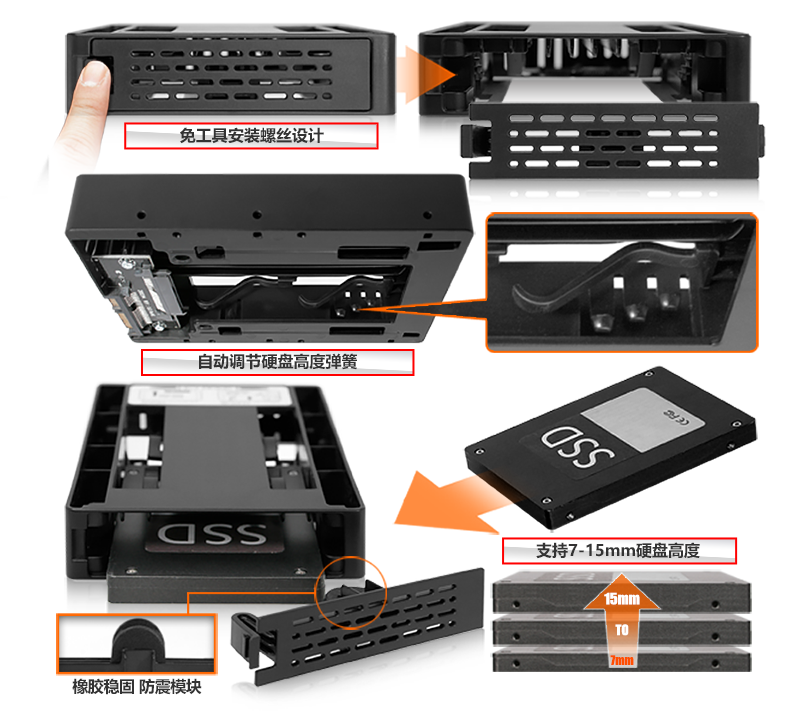 免工具安装螺丝设计

自动调节硬盘高度弹簧

SSD

SSD

支持7-15mm硬盘高度

15mm

TO

7mm

橡胶稳固 防震模块