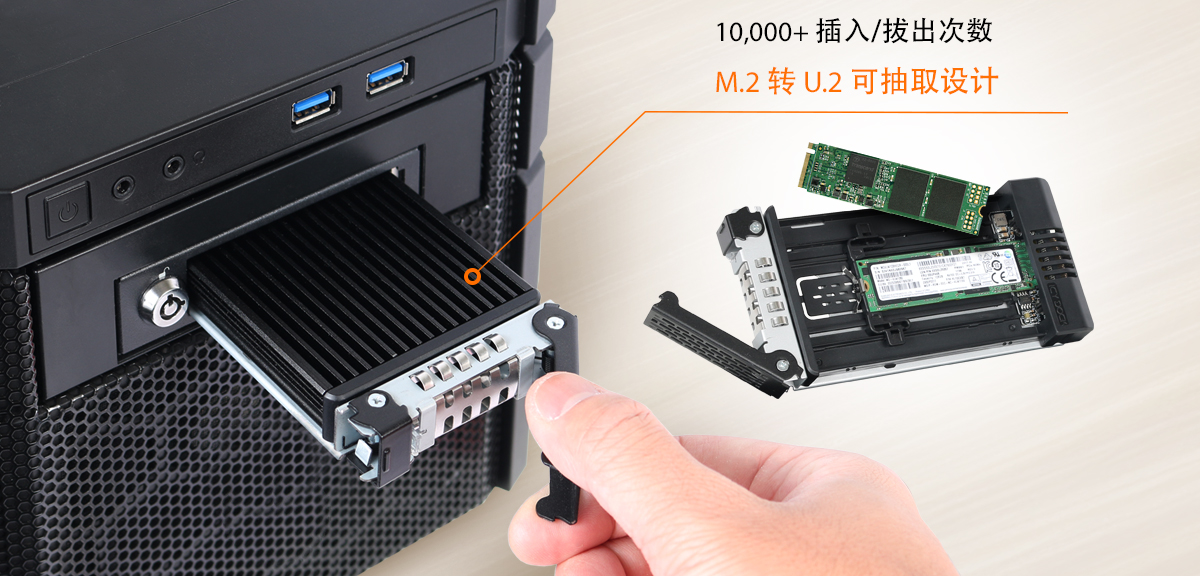 10,000+ 插入/拔出次数

M.2 转 U.2 可抽取设计