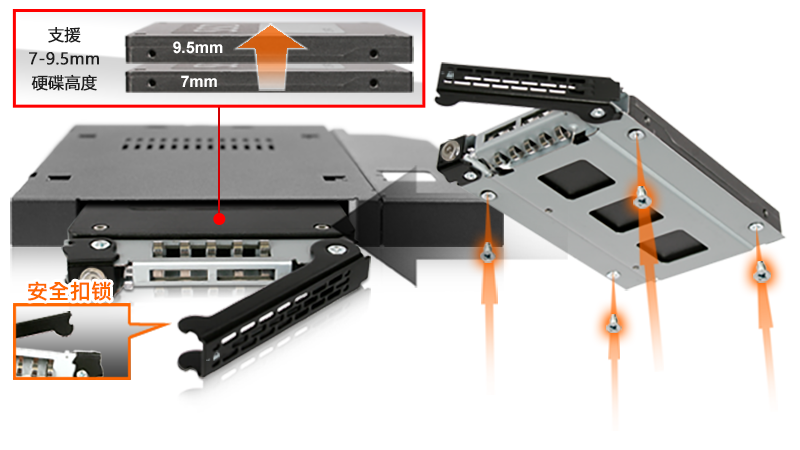 支援
7-9.5mm
硬碟高度

9.5mm
7mm

安全扣锁