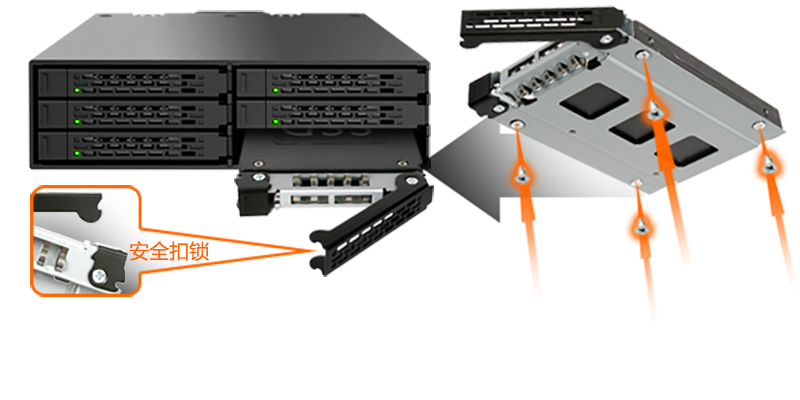 安全扣锁