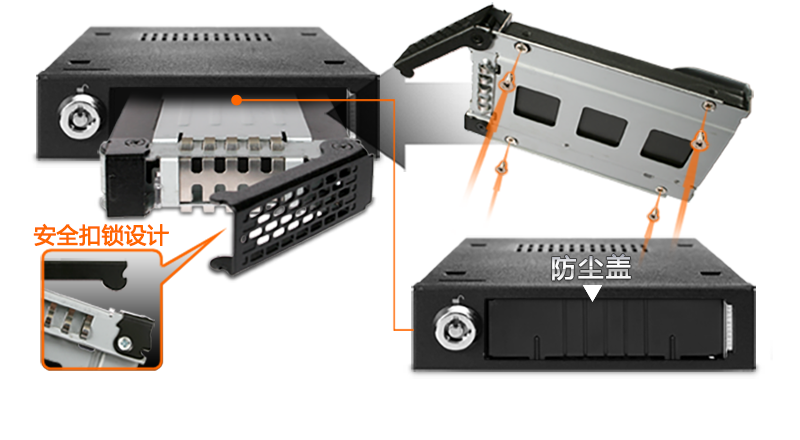 安全扣锁设计

防尘盖